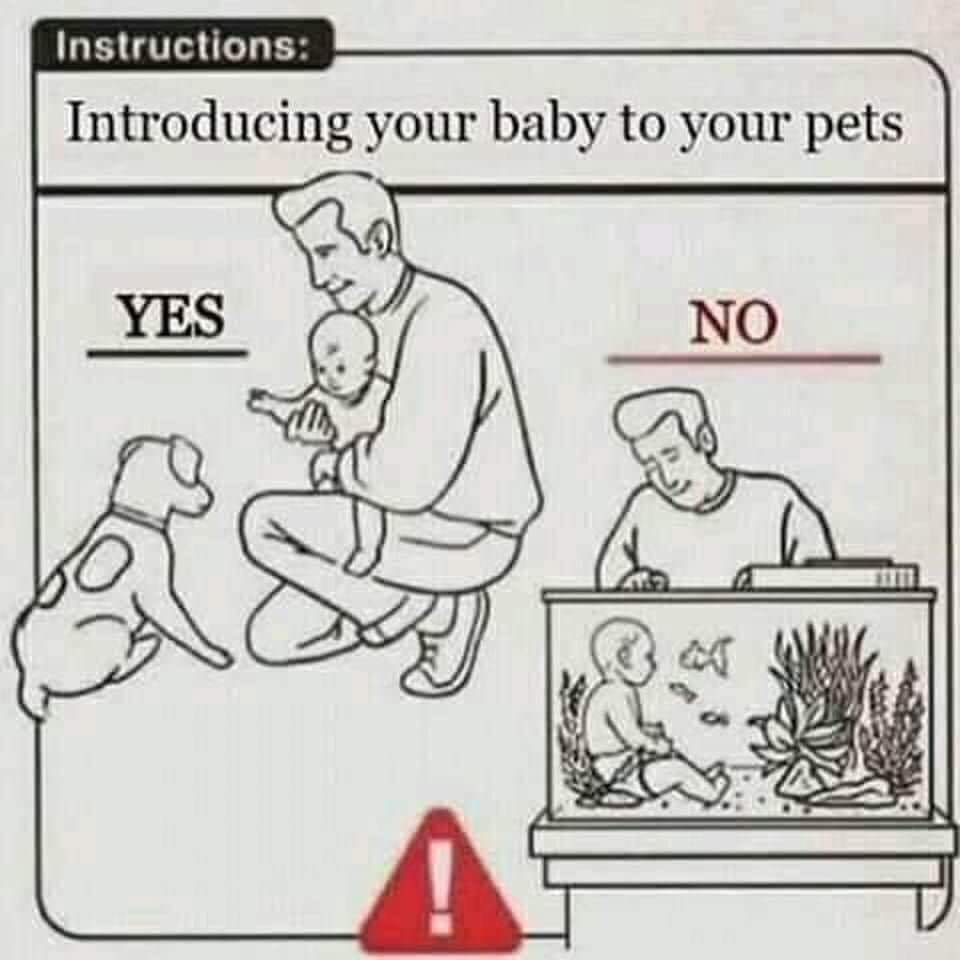 Instructions:

Introducing your baby to your pets

YES

NO

!