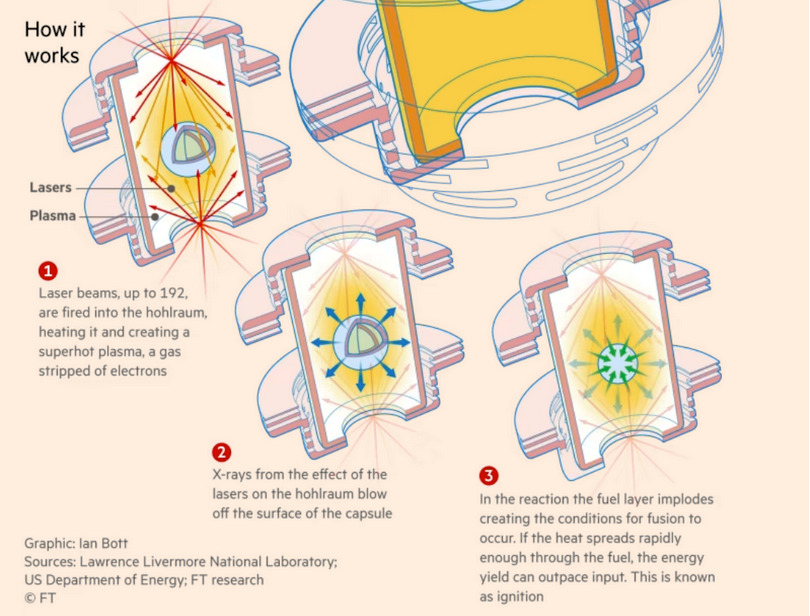 How it works

Lasers

Plasma

1
Laser beams, up to 192, are fired into the hohlraum, heating it and creating a superhot plasma, a gas stripped of electrons

2
X-rays from the effect of the lasers on the hohlraum blow off the surface of the capsule

3
In the reaction the fuel layer implodes creating the conditions for fusion to occur. If the heat spreads rapidly enough through the fuel, the energy yield can outpace input. This is known as ignition

Graphic: Ian Bott
Sources: Lawrence Livermore National Laboratory; US Department of Energy; FT research
© FT