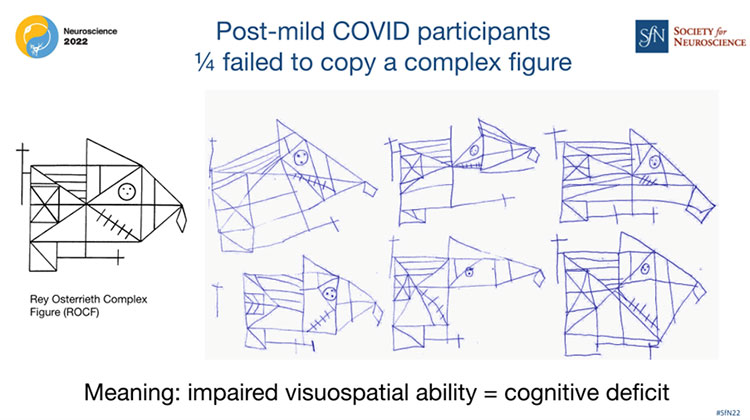 Neuroscience 2022

Post-mild COVID participants
¼ failed to copy a complex figure

SfN SOCIETY for NEUROSCIENCE

Rey Osterrieth Complex Figure (ROCF)

Meaning: impaired visuospatial ability = cognitive deficit

#SfN22