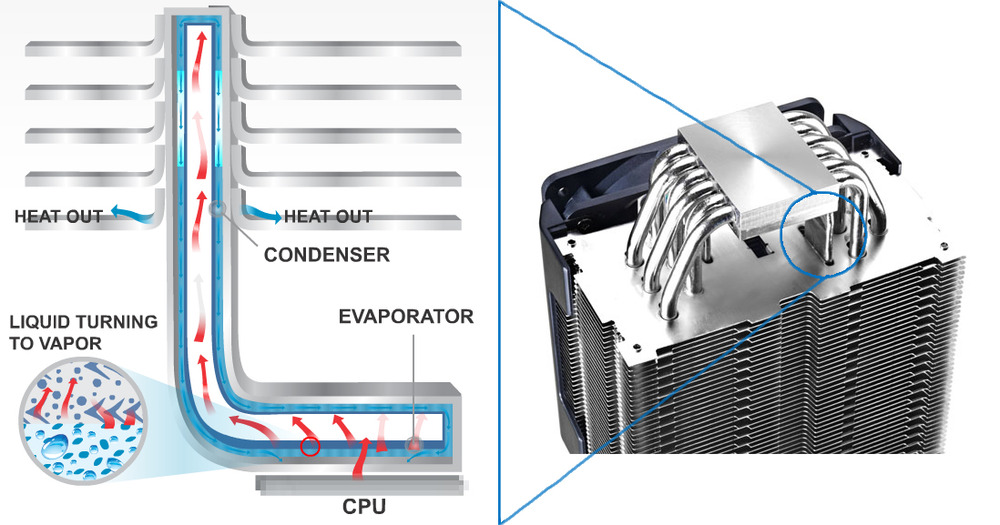 HEAT OUT
HEAT OUT
CONDENSER
LIQUID TURNING TO VAPOR
EVAPORATOR
CPU