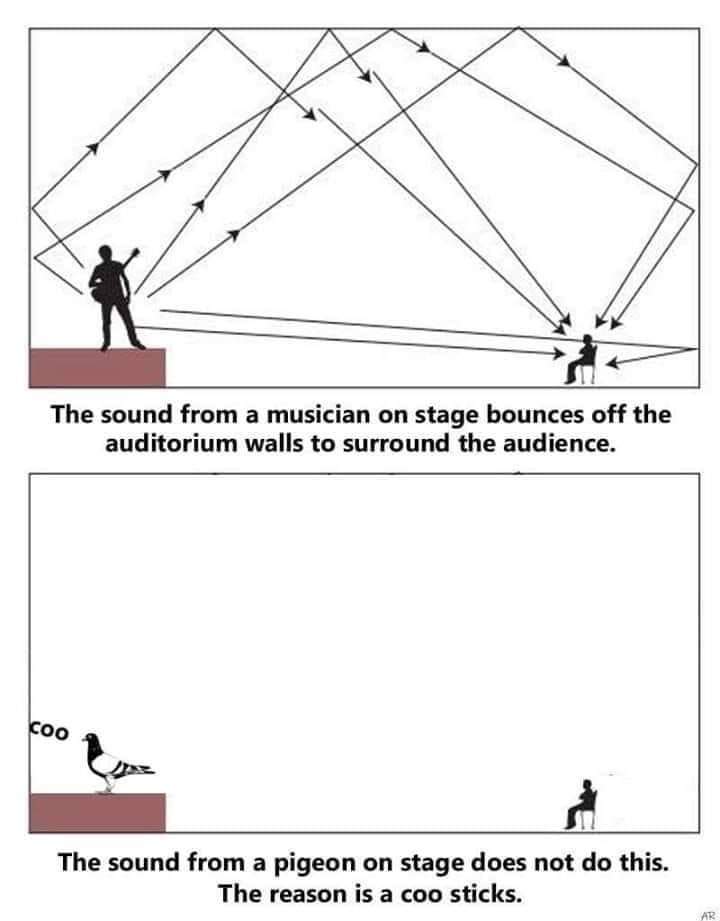 The sound from a musician on stage bounces off the auditorium walls to surround the audience.

coo

The sound from a pigeon on stage does not do this. The reason is a coo sticks.

AR