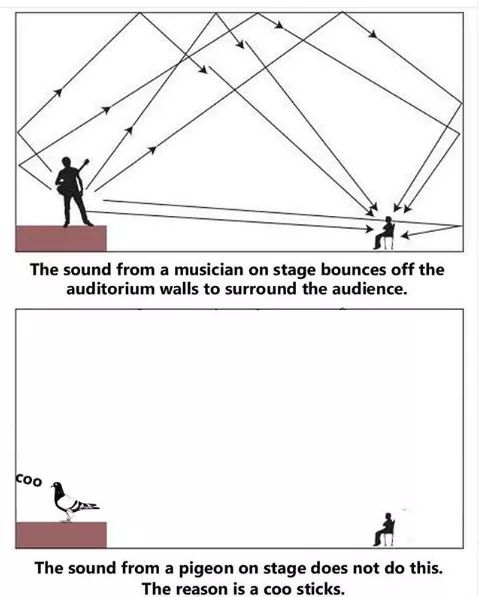 The sound from a musician on stage bounces off the auditorium walls to surround the audience.

coo

The sound from a pigeon on stage does not do this. The reason is a coo sticks.