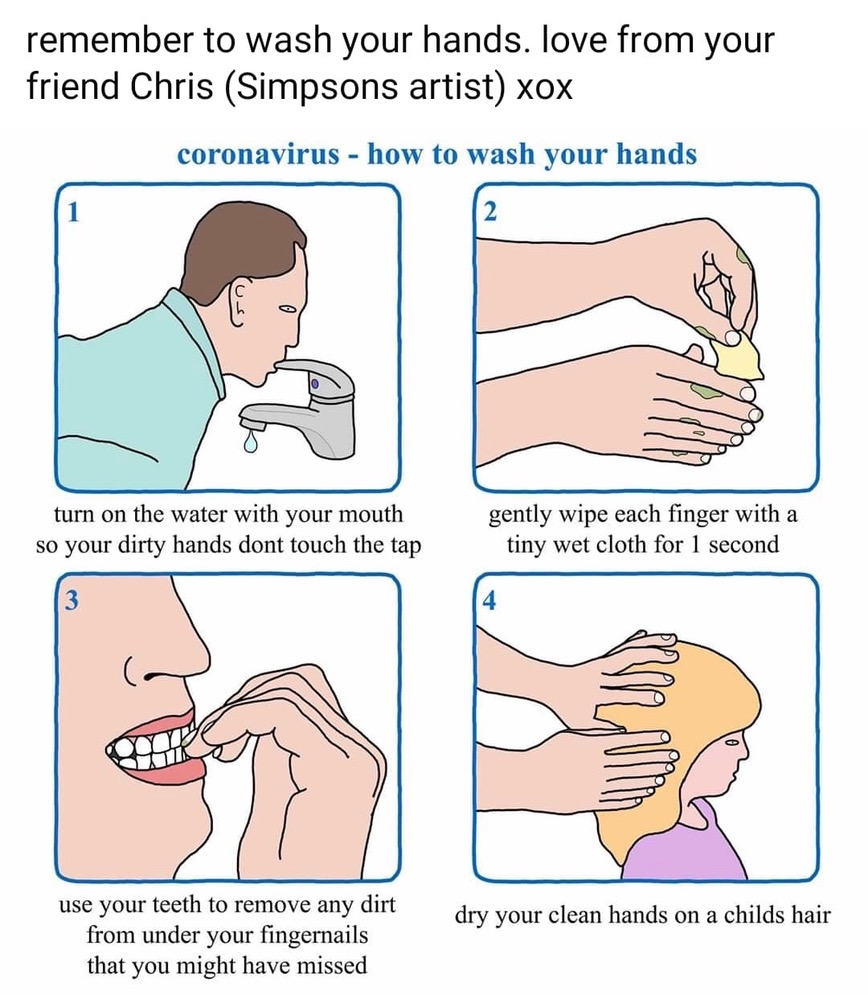 remember to wash your hands. love from your friend Chris (Simpsons artist) xox

coronavirus - how to wash your hands

1

turn on the water with your mouth so your dirty hands dont touch the tap

2

gently wipe each finger with a tiny wet cloth for 1 second

3

use your teeth to remove any dirt from under your fingernails that you might have missed

4

dry your clean hands on a childs hair